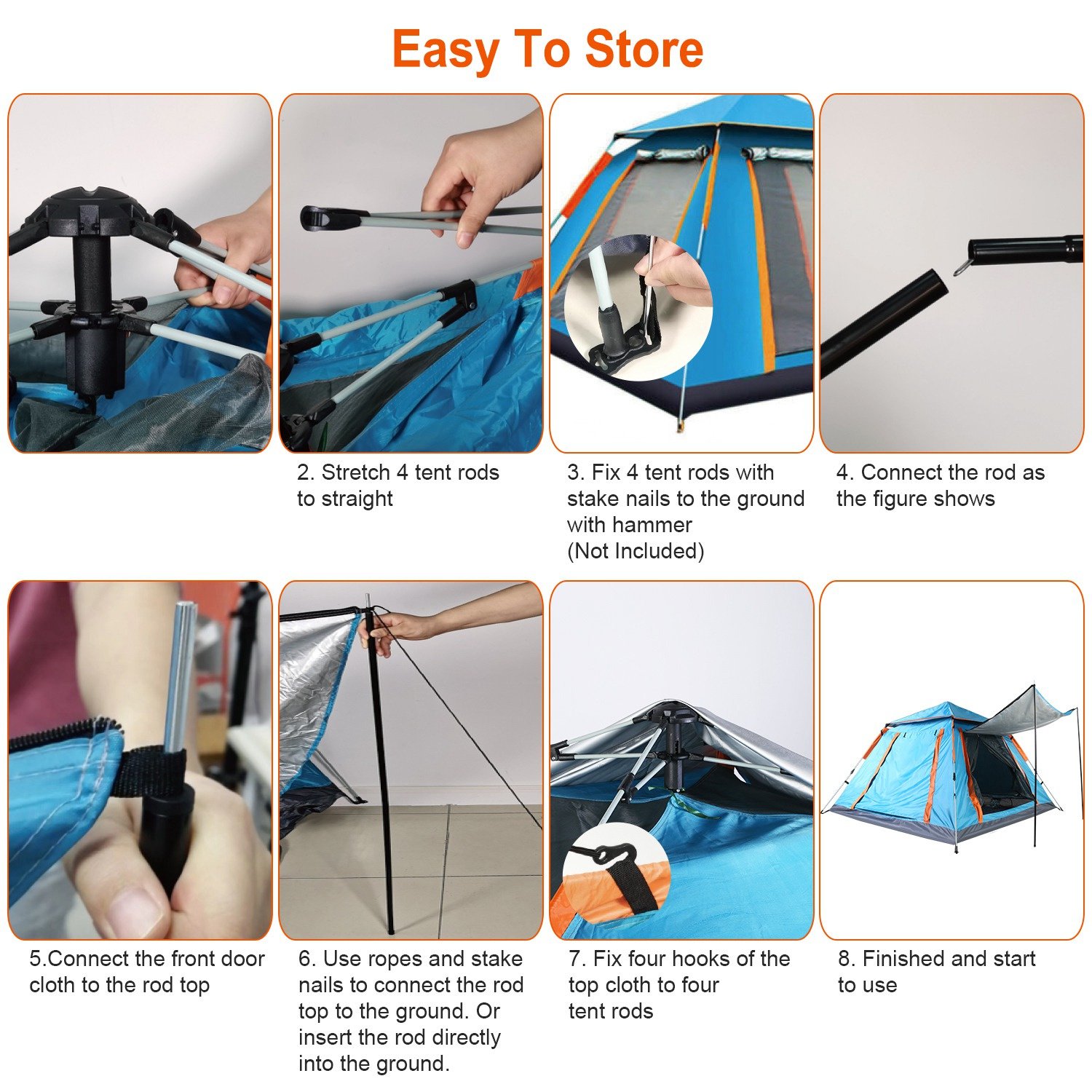 Easy To Store

2. Stretch 4 tent rods to straight

3. Fix 4 tent rods with stake nails to the ground with hammer
(Not Included)

4. Connect the rod as the figure shows

5.Connect the front door cloth to the rod top

6. Use ropes and stake nails to connect the rod top to the ground. Or insert the rod directly into the ground.

7. Fix four hooks of the top cloth to four tent rods

8. Finished and start to use